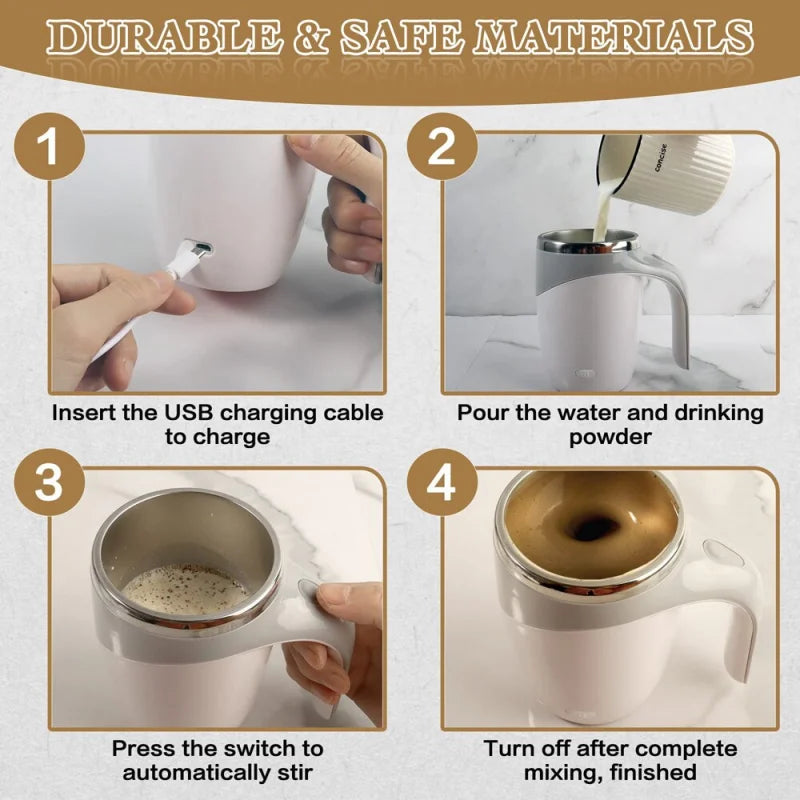 DURABLE & SAFE MATERIALS

1

Insert the USB charging cable to charge

2

concise

Pour the water and drinking powder

3

Press the switch to automatically stir

4

Turn off after complete mixing, finished