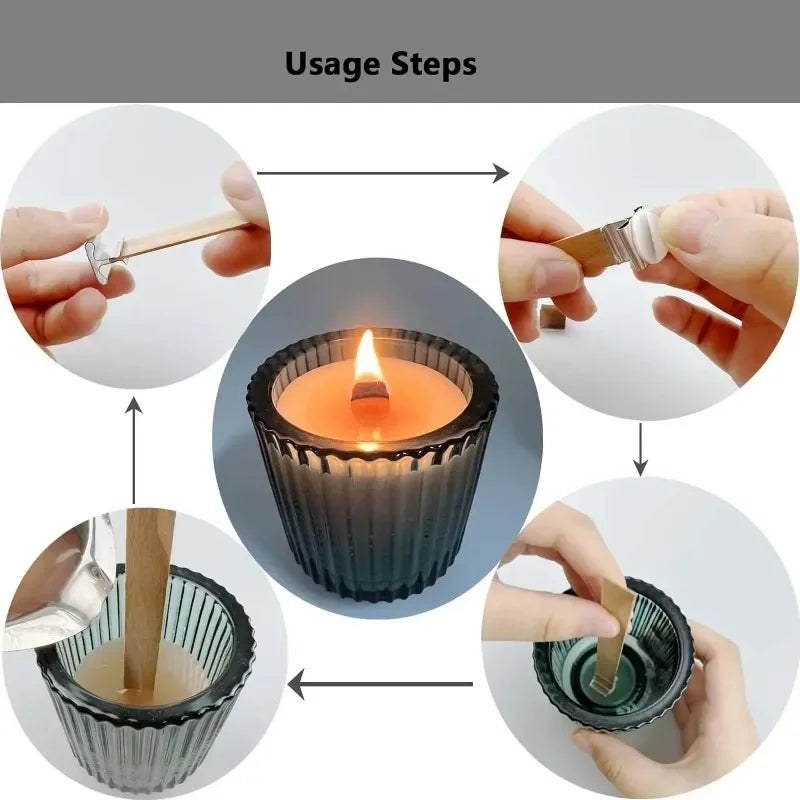 Usage Steps