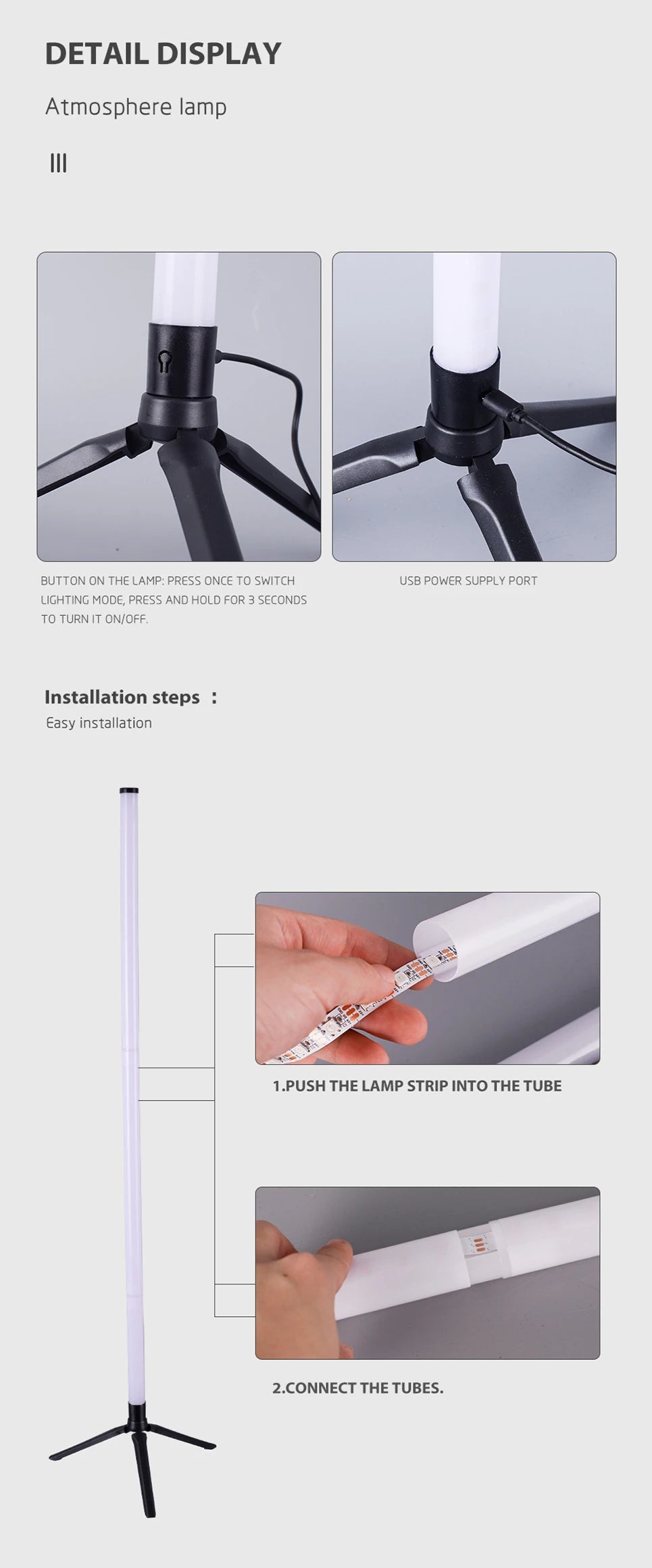 DETAIL DISPLAY

Atmosphere lamp

BUTTON ON THE LAMP: PRESS ONCE TO SWITCH LIGHTING MODE, PRESS AND HOLD FOR 3 SECONDS TO TURN IT ON/OFF.

USB POWER SUPPLY PORT

Installation steps ：

Easy installation

1.PUSH THE LAMP STRIP INTO THE TUBE

2.CONNECT THE TUBES.