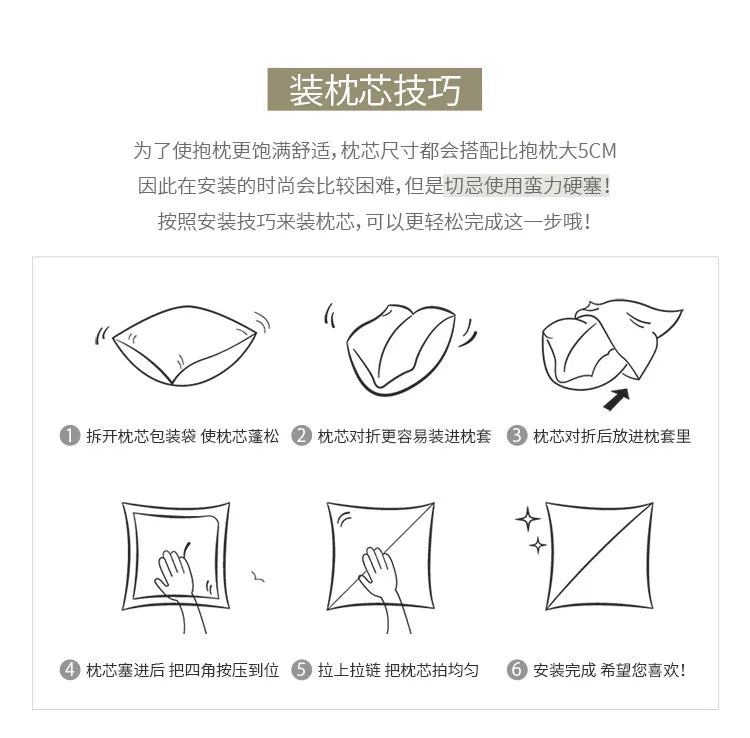 装枕芯技巧

为了使抱枕更饱满舒适，枕芯尺寸都会搭配比抱枕大5CM
因此在安装的时尚会比较困难，但是切忌使用蛮力硬塞！
按照安装技巧来装枕芯，可以更轻松完成这一步哦！

1 拆开枕芯包装袋 使枕芯蓬松
2 枕芯对折更容易装进枕套
3 枕芯对折后放进枕套里

4 枕芯塞进后 把四角按压到位
5 拉上拉链 把枕芯拍均匀
6 安装完成 希望您喜欢！