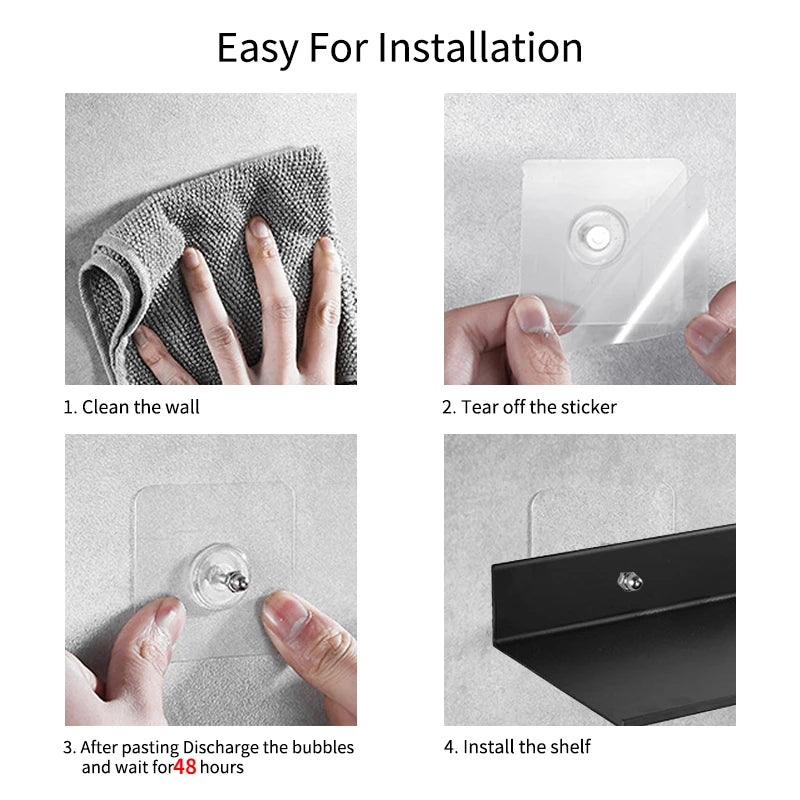 Easy For Installation

1. Clean the wall

2. Tear off the sticker

3. After pasting Discharge the bubbles and wait for48 hours

4. Install the shelf