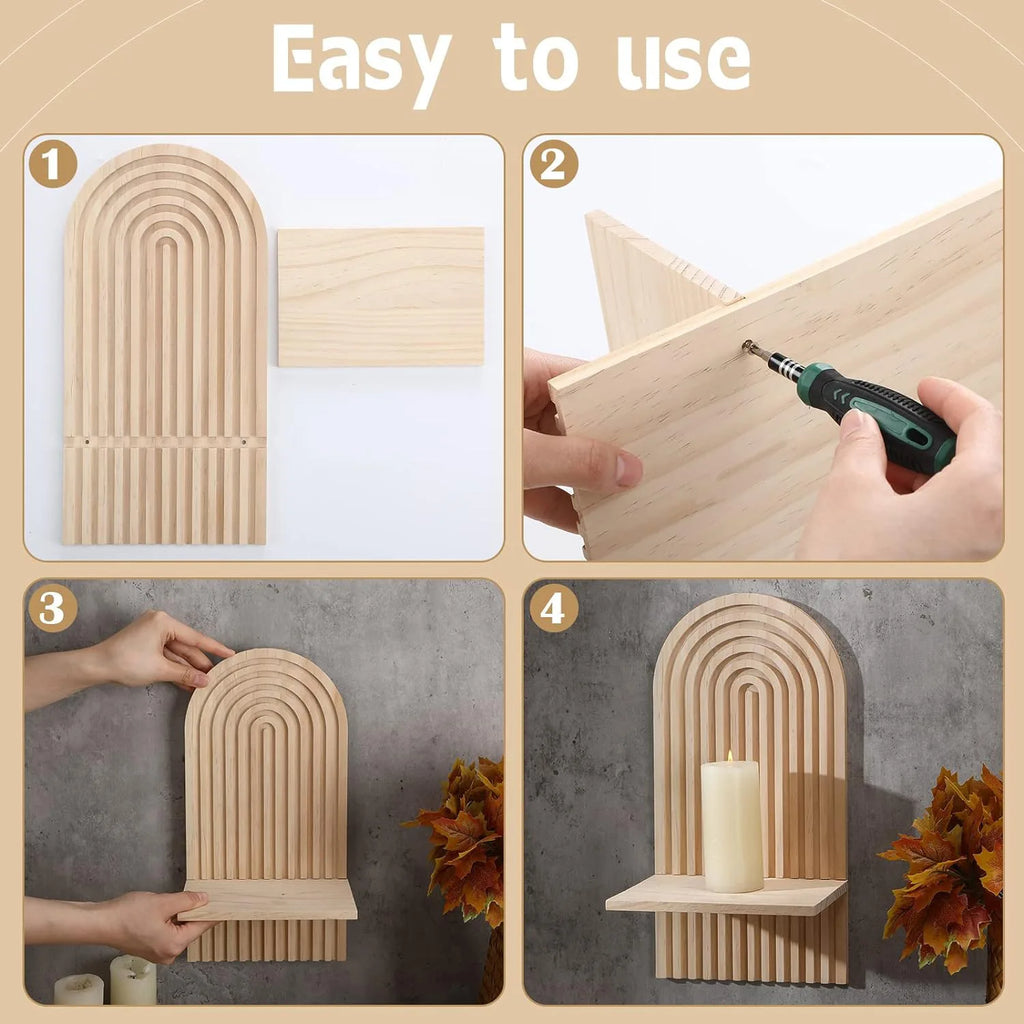 Easy to use

1

2

3

4