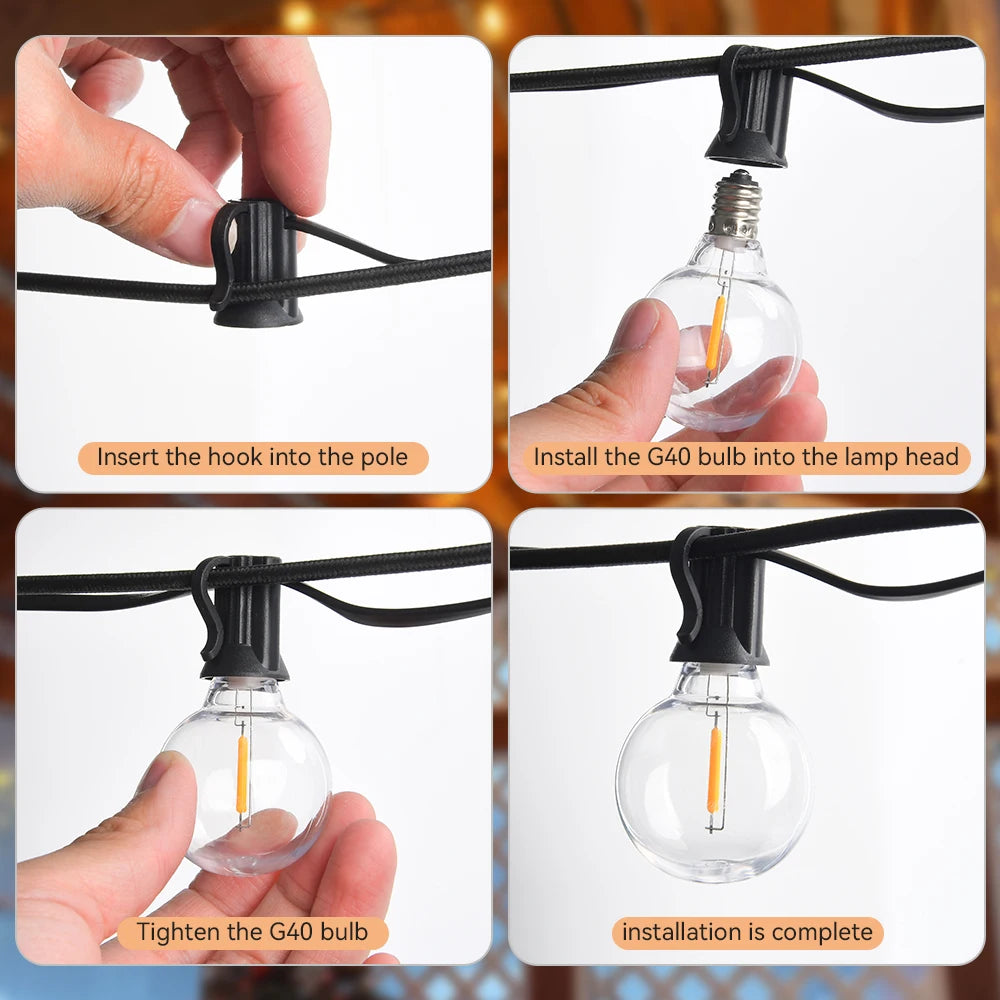 Insert the hook into the pole

Install the G40 bulb into the lamp head

Tighten the G40 bulb

installation is complete